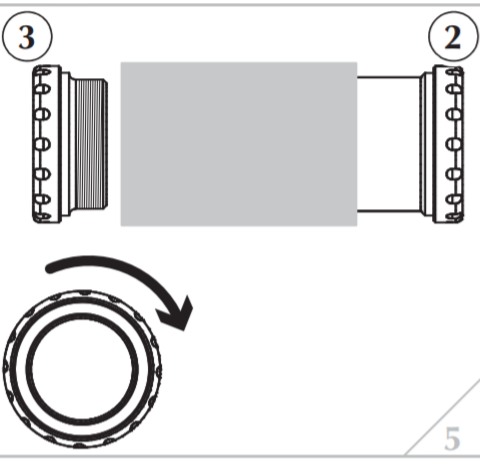 3

2

5